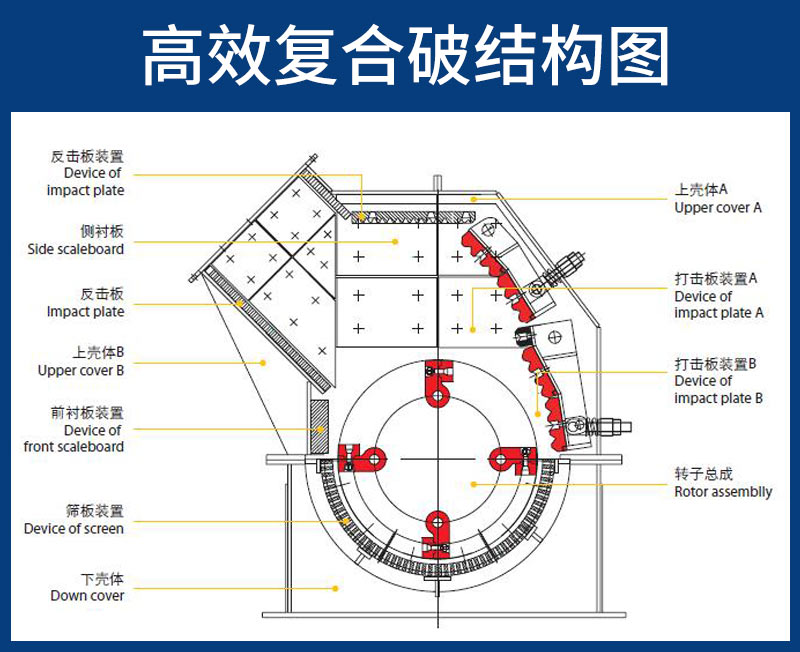 高效复合破结构图

反击板装置
Device of impact plate

侧衬板
Side scaleboard

反击板
Impact plate

上壳体B
Upper cover B

前衬板装置
Device of front scaleboard

筛板装置
Device of screen

下壳体
Down cover

上壳体A
Upper cover A

打击板装置A
Device of impact plate A

打击板装置B
Device of impact plate B

转子总成
Rotor assemblly